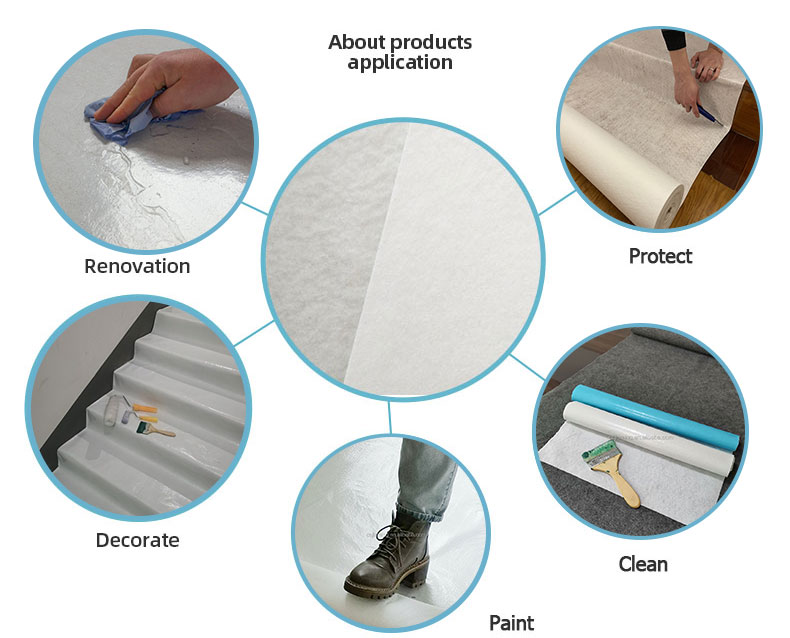 About products application

Renovation

Protect

Decorate

Clean

Paint