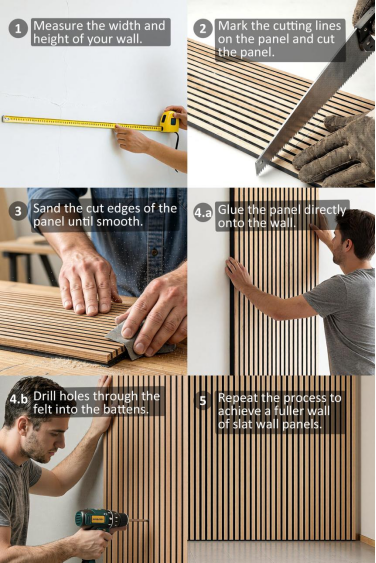 1 Measure the width and height of your wall.

2 Mark the cutting lines on the panel and cut the panel.

3 Sand the cut edges of the panel until smooth.

4.a Glue the panel directly onto the wall.

4.b Drill holes through the felt into the battens.

5 Repeat the process to achieve a fuller wall of slat wall panels.